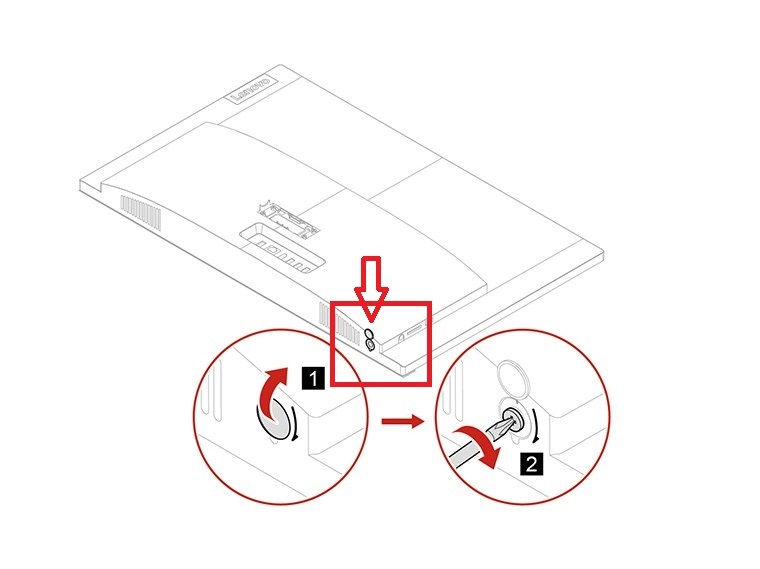 Lenovo

1

2